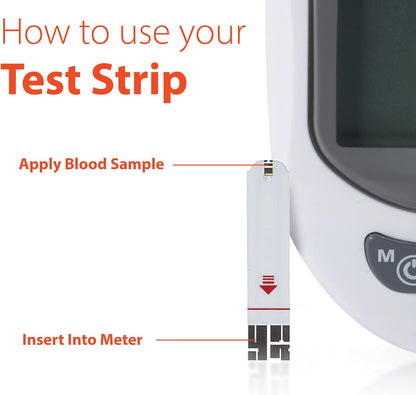 How to use your
Test Strip

Apply Blood Sample

Insert Into Meter

M