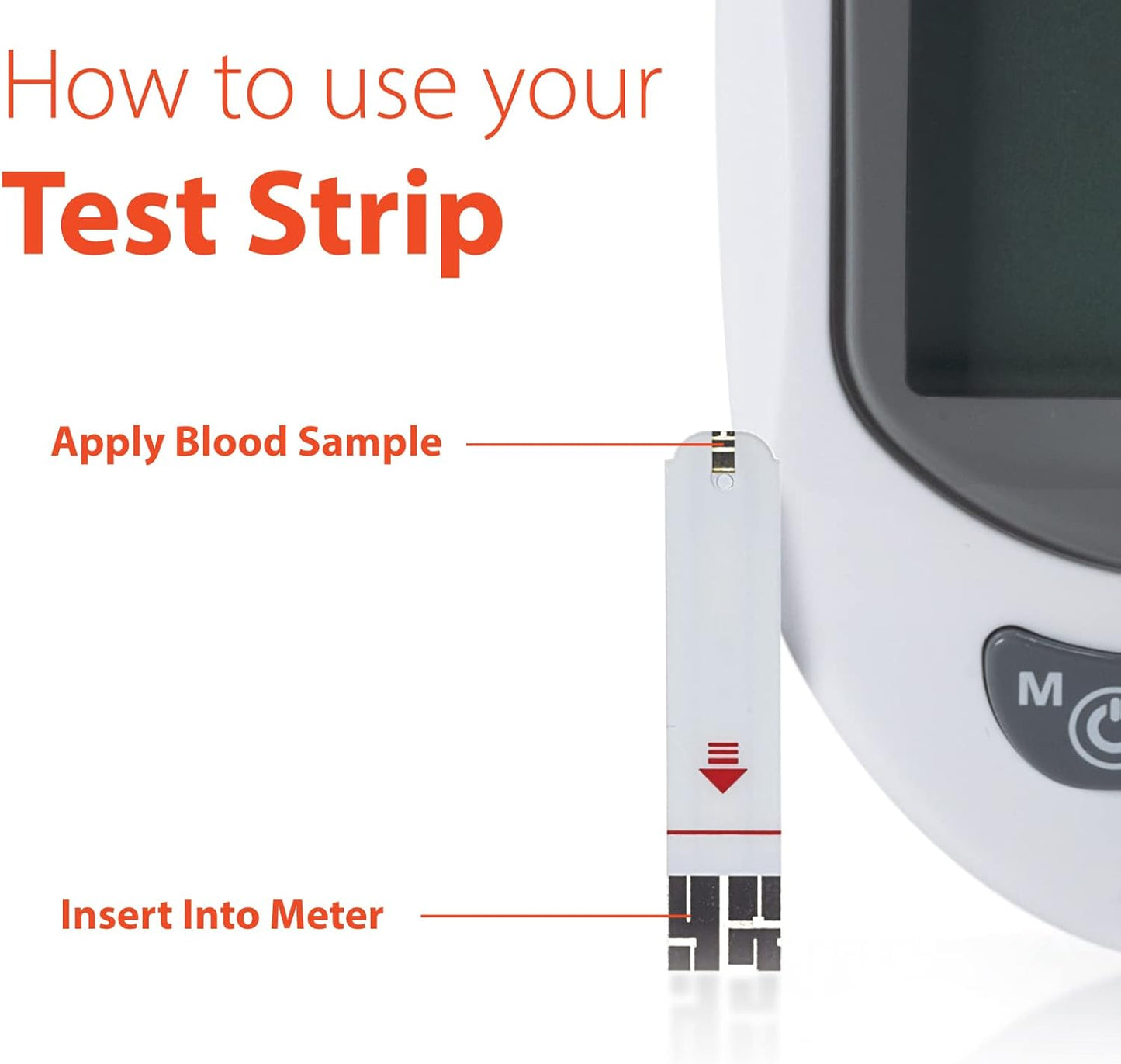 How to use your
Test Strip

Apply Blood Sample

Insert Into Meter

M